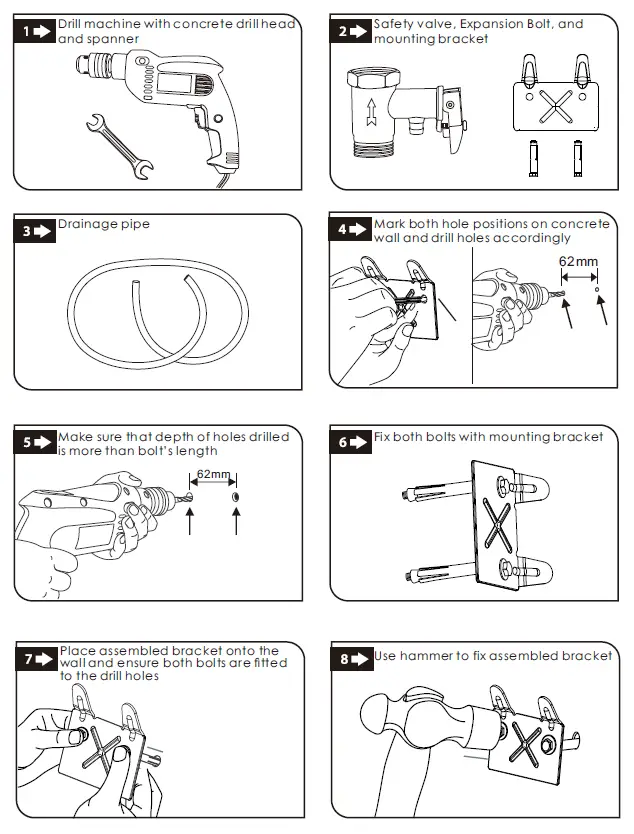 1 Drill machine with concrete drill head and spanner

2 Safety valve, Expansion Bolt, and mounting bracket

3 Drainage pipe

4 Mark both hole positions on concrete wall and drill holes accordingly

62mm

5 Make sure that depth of holes drilled is more than bolt's length

62mm

6 Fix both bolts with mounting bracket

7 Place assembled bracket onto the wall and ensure both bolts are fitted to the drill holes

8 Use hammer to fix assembled bracket