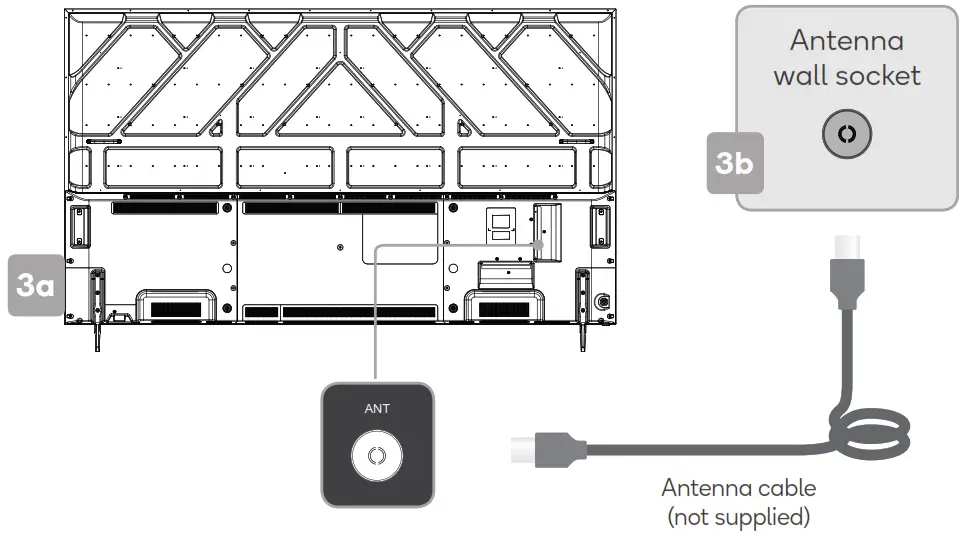 Antenna wall socket

3b

3a

ANT

Antenna cable (not supplied)