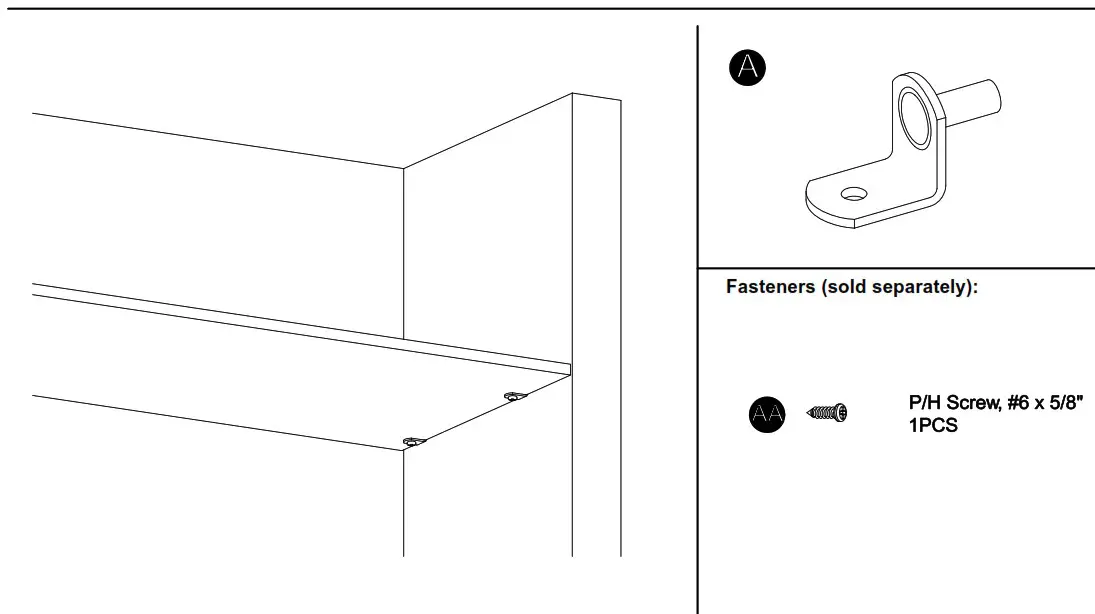 A

Fasteners (sold separately):

AA

P/H Screw, #6 x 5/8"
1PCS