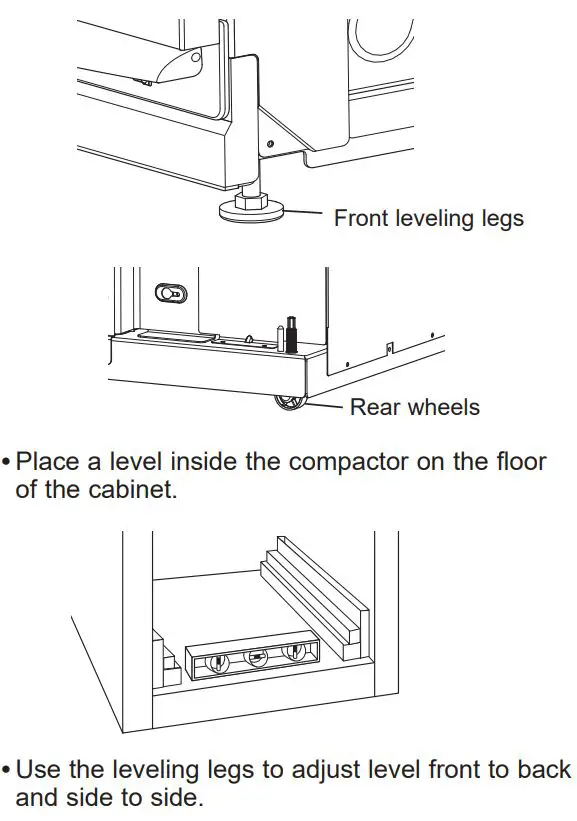 Front leveling legs

Rear wheels

• Place a level inside the compactor on the floor of the cabinet.

• Use the leveling legs to adjust level front to back and side to side.