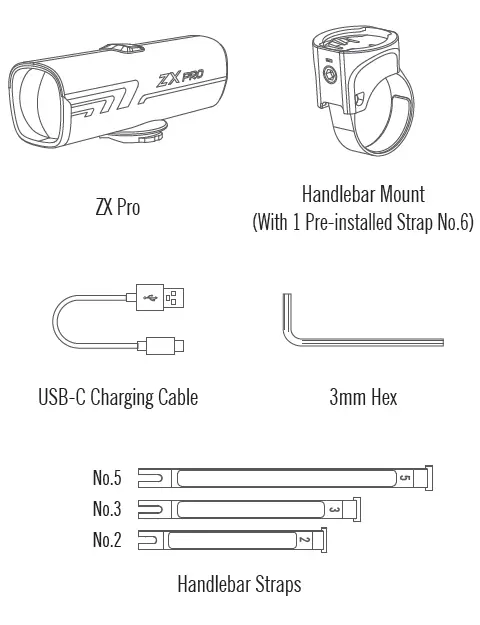 ZX PRO

ZX Pro

Handlebar Mount
(With 1 Pre-installed Strap No.6)

USB-C Charging Cable

3mm Hex

No.5
5
No.3
3
No.2
2

Handlebar Straps