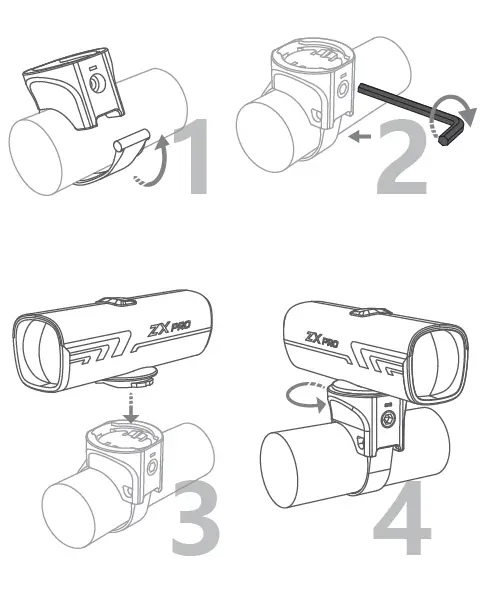 1

2

ZX PRO

3

ZX PRO

4