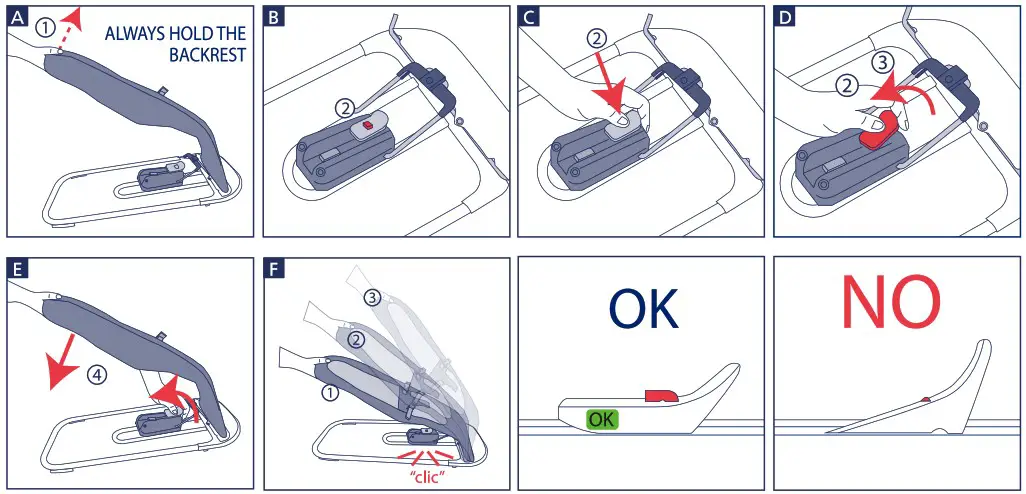 A
①
ALWAYS HOLD THE BACKREST

B
②

C
②

D
③
②

E
④

F
③
②
①
"clic"

OK
OK

NO