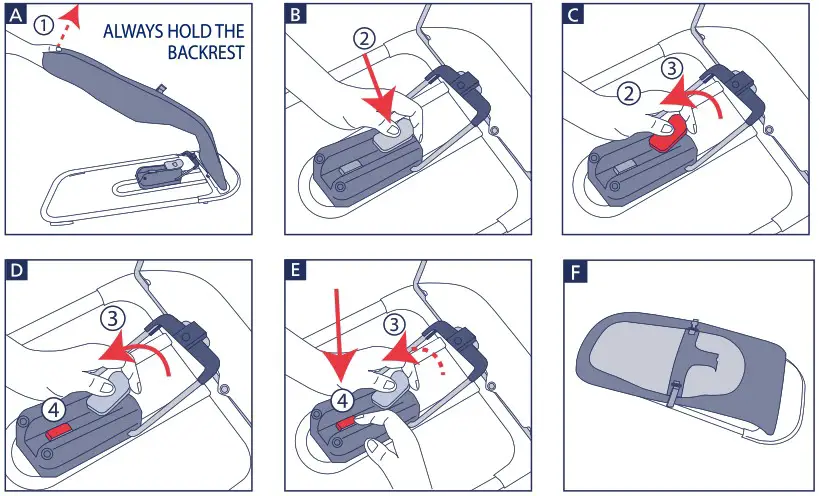 A
①
ALWAYS HOLD THE BACKREST

B
②

C
③
②

D
③
④

E
③
④

F