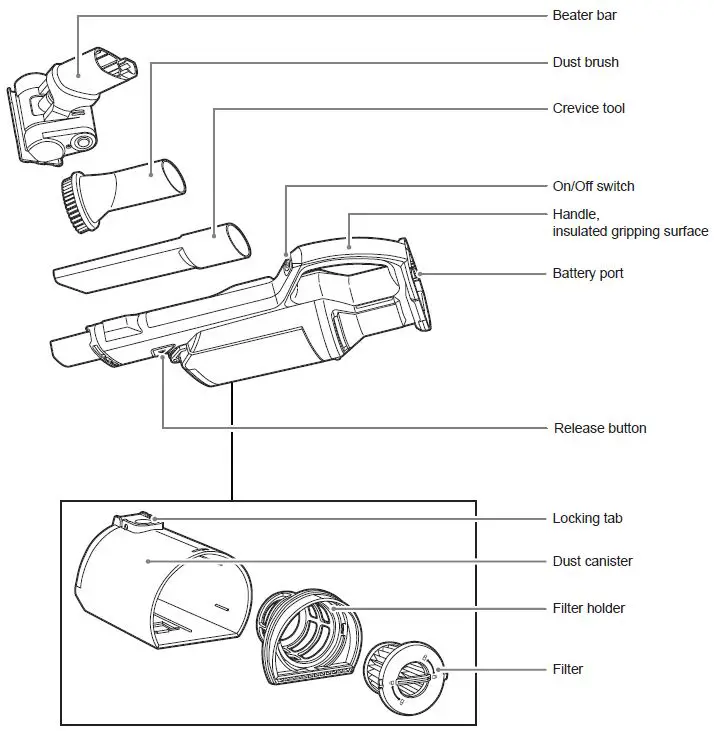 Beater bar
Dust brush
Crevice tool
On/Off switch
Handle,
insulated gripping surface
Battery port
Release button
Locking tab
Dust canister
Filter holder
Filter