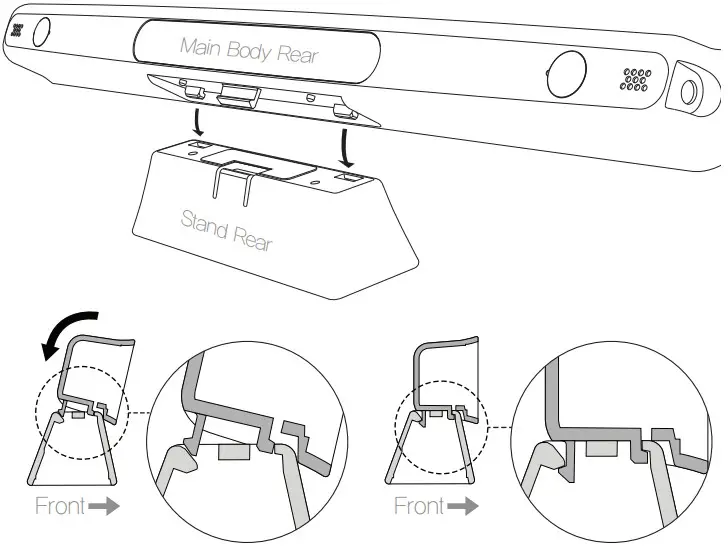 Main Body Rear

Stand Rear

Front

Front