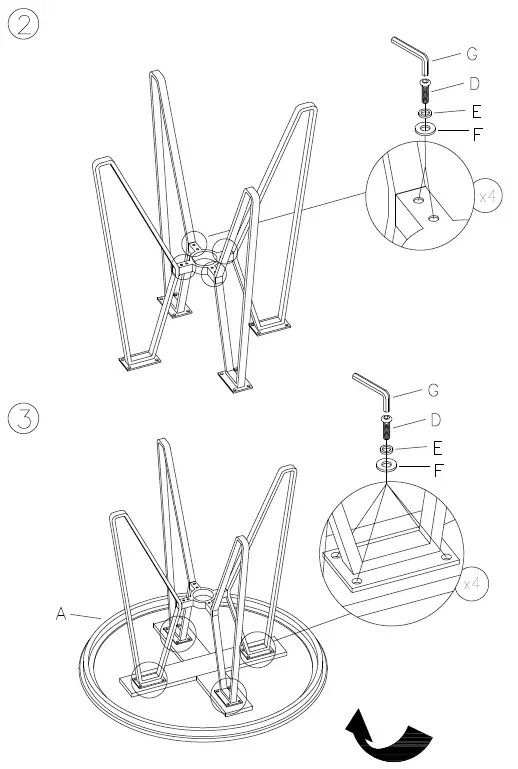 2

G
D
E
F
x4

3

G
D
E
F
x4
A