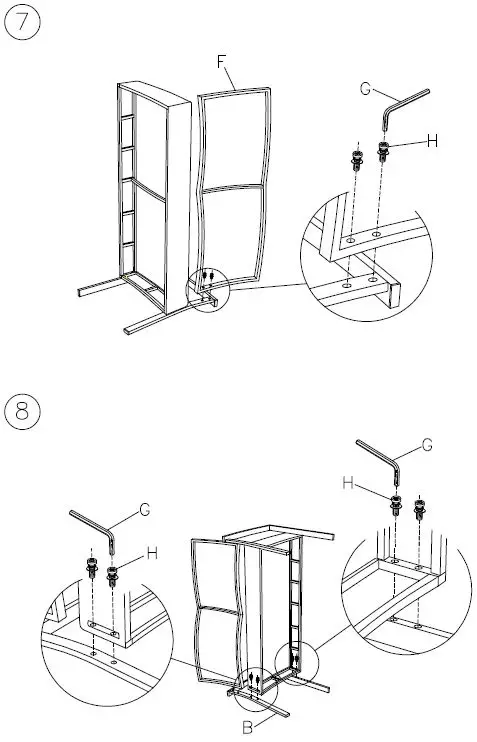 7

F

G

H

8

G

H

G

H

B