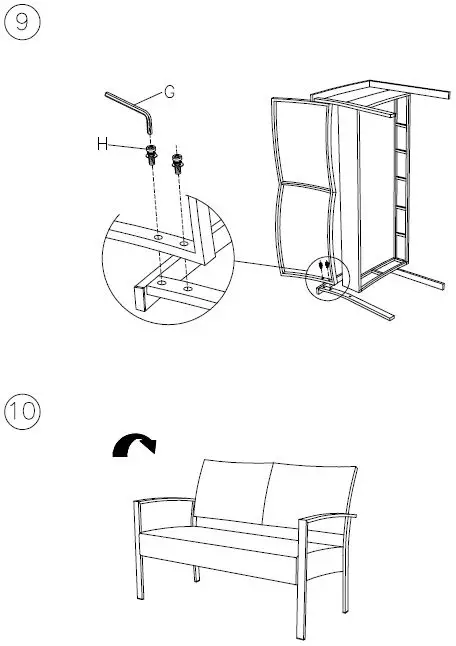 9

G

H

10