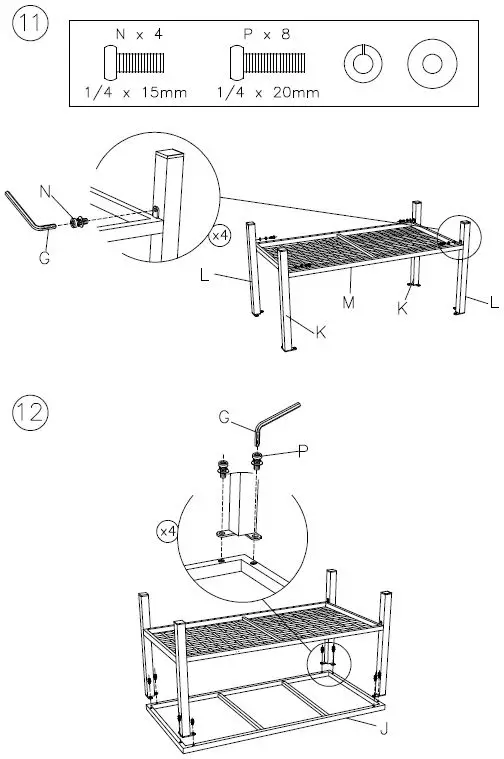 11

N x 4
1/4 x 15mm

P x 8
1/4 x 20mm

N
G
x4
L
M
K
K
L

12

G
P
x4
J