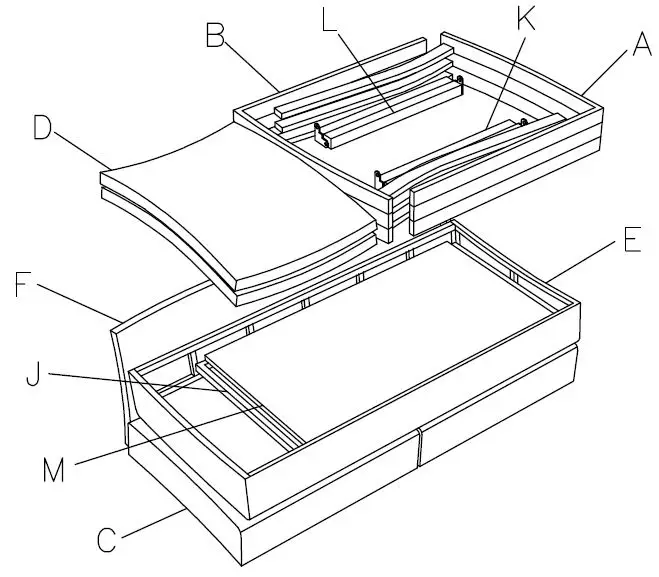 B
L
K
A
D
E
F
J
M
C