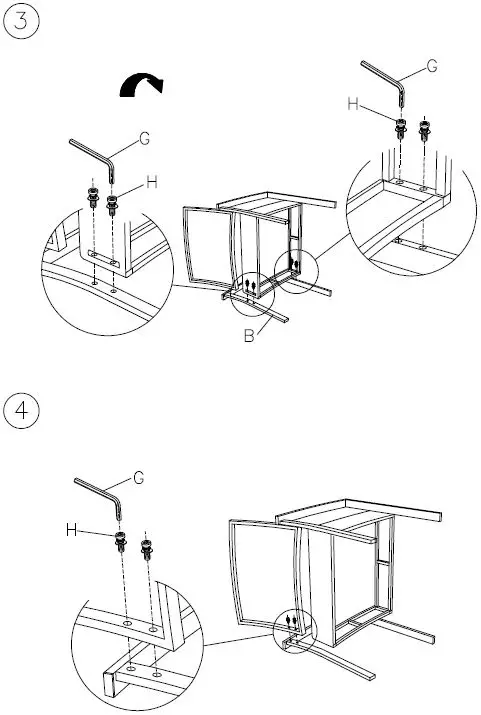 3

G
H

G
H

B

4

G
H