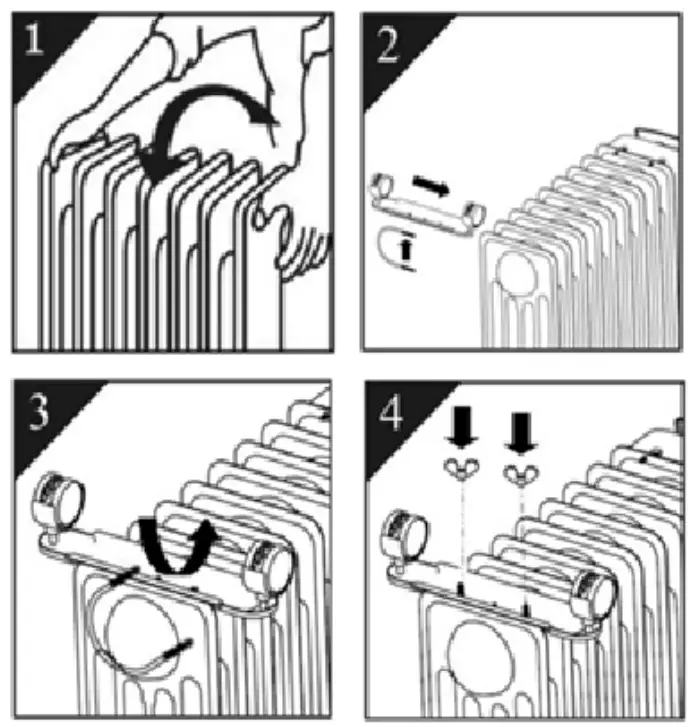 1

2

3

4