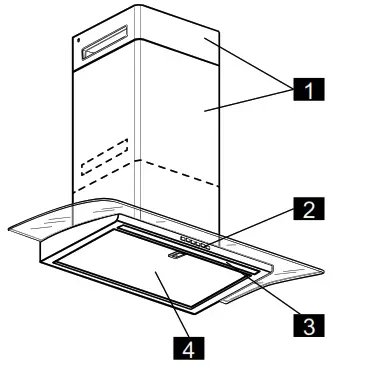 1
2
3
4