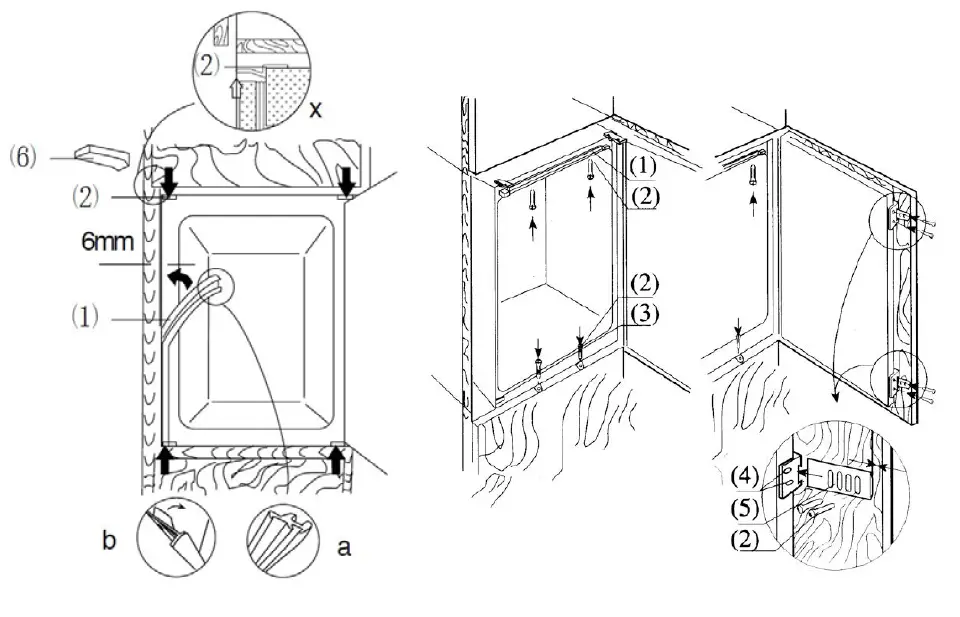 (2)
x
(6)
(2)
6mm
(1)
b
a
(1)
(2)
(2)
(3)
(4)
(5)
(2)