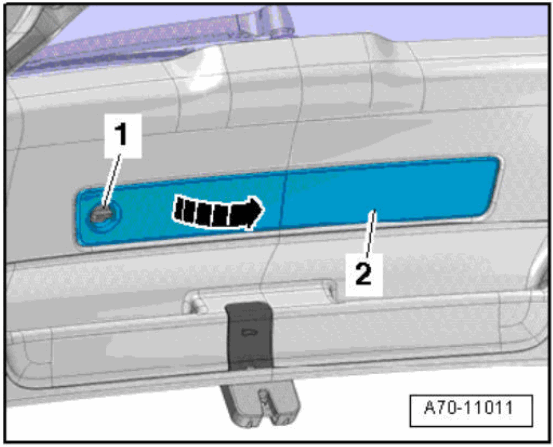 1

2

A70-11011