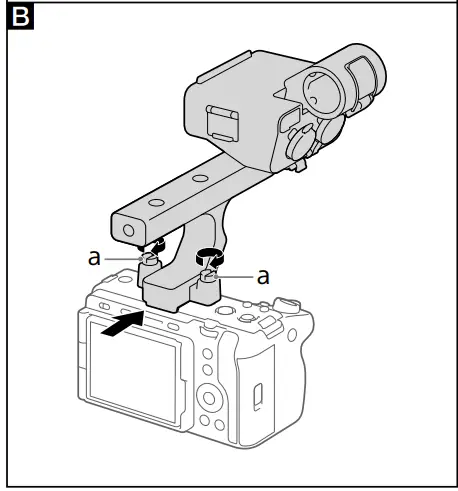 B

a

a