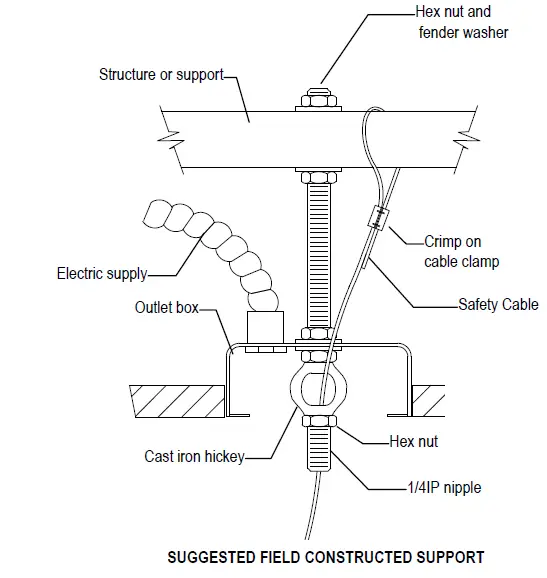 Hex nut and fender washer

Structure or support

Crimp on cable clamp

Electric supply

Safety Cable

Outlet box

Hex nut

Cast iron hickey

1/4IP nipple

SUGGESTED FIELD CONSTRUCTED SUPPORT