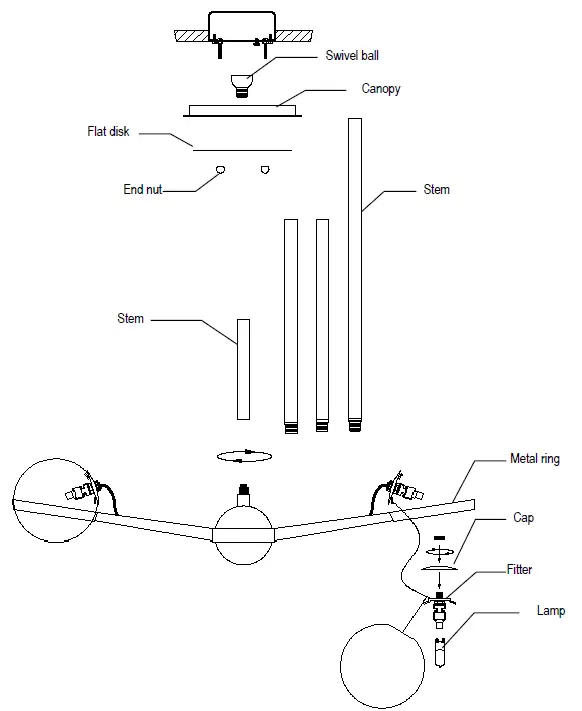 Swivel ball

Canopy

Flat disk

End nut

Stem

Stem

Metal ring

Cap

Fitter

Lamp