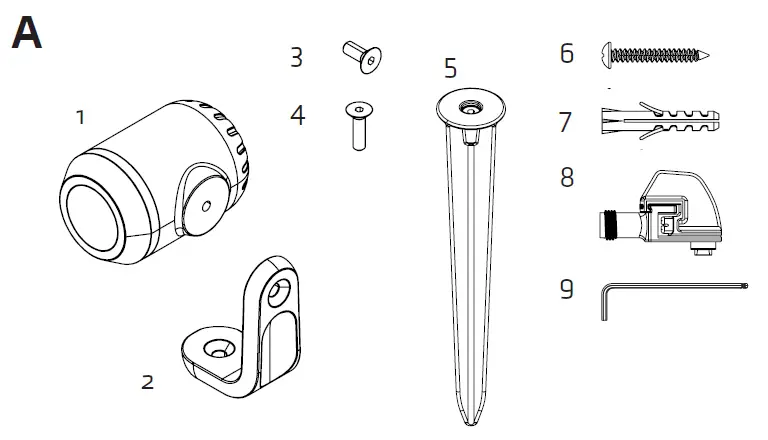 A

1

2

3

4

5

6

7

8

9