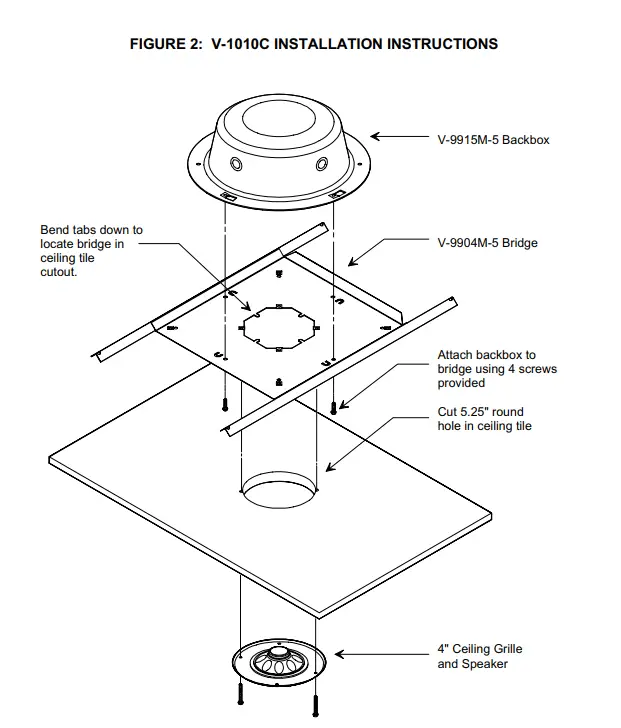 FIGURE 2: V-1010C INSTALLATION INSTRUCTIONS

V-9915M-5 Backbox

Bend tabs down to locate bridge in ceiling tile cutout.

V-9904M-5 Bridge

Attach backbox to bridge using 4 screws provided

Cut 5.25" round hole in ceiling tile

4" Ceiling Grille and Speaker