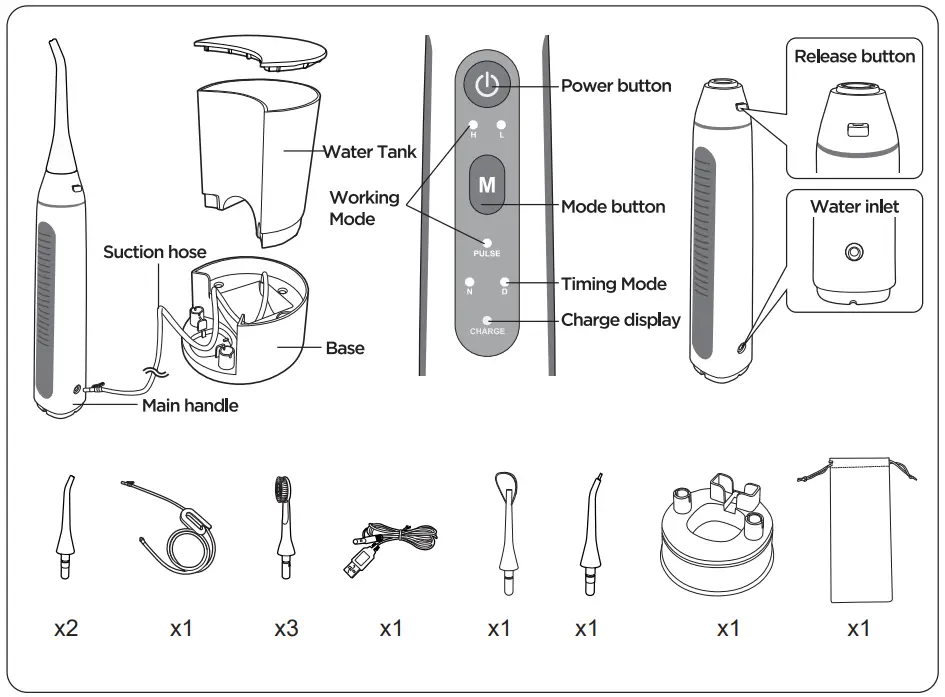 Water Tank

Suction hose

Base

Main handle

Power button

H L

Working Mode

M

Mode button

PULSE

N D

Timing Mode

CHARGE

Charge display

Release button

Water inlet

x2 x1 x3 x1 x1 x1 x1 x1