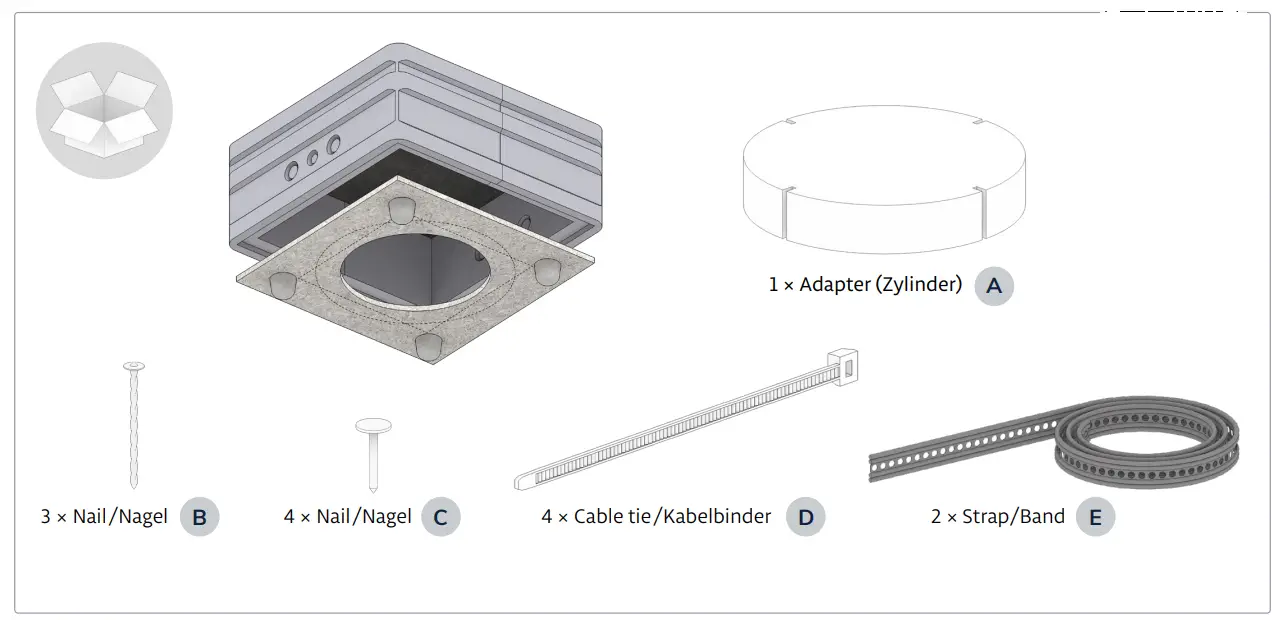 1 × Adapter (Zylinder) A

3 × Nail/Nagel B

4 × Nail/Nagel C

4 × Cable tie/Kabelbinder D

2 × Strap/Band E