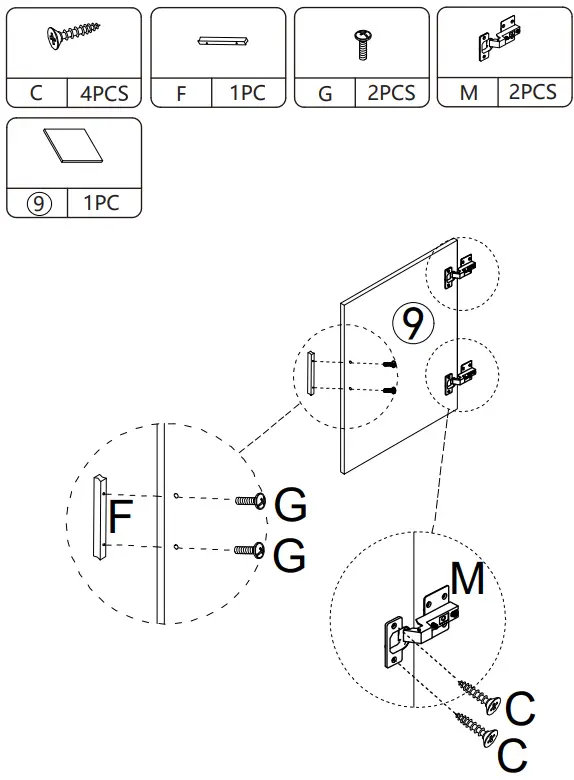 C 4PCS
F 1PC
G 2PCS
M 2PCS
⑨ 1PC

9

F
G
G

M
C
C