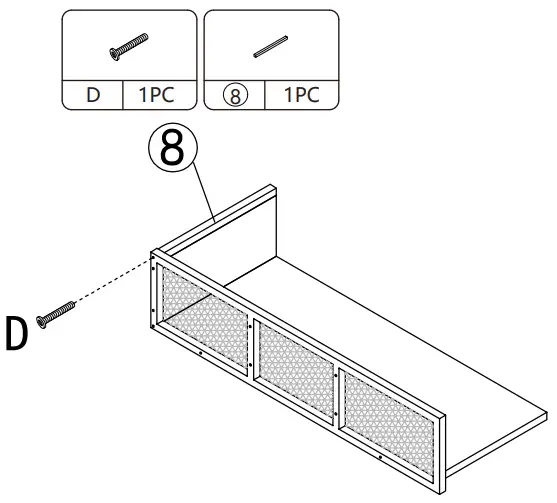 D 1PC

⑧ 1PC

⑧

D