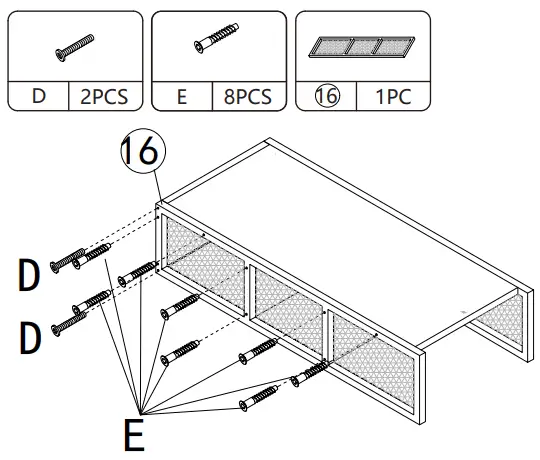 D 2PCS

E 8PCS

16 1PC

16

D

D

E