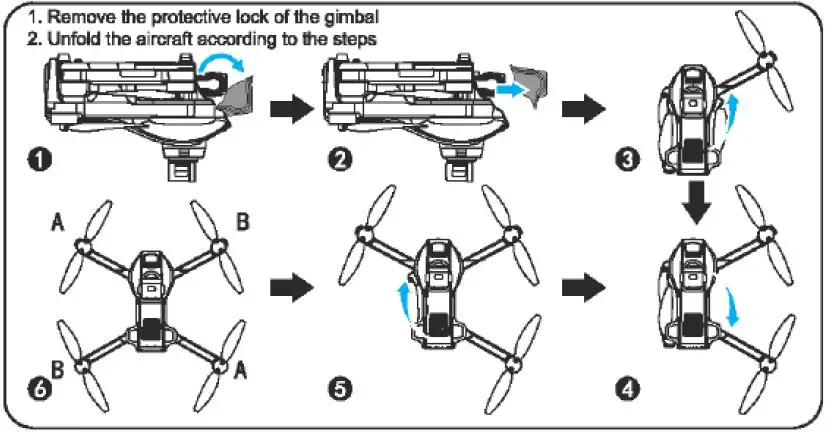 1. Remove the protective lock of the gimbal
2. Unfold the aircraft according to the steps

❶ ❷ ❸

A B

B A

❻ ❺ ❹