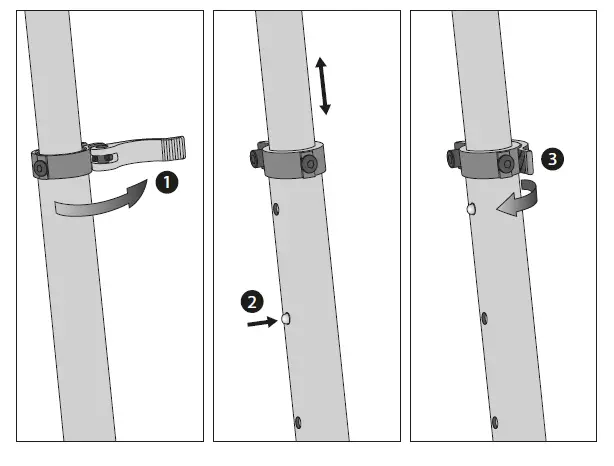 1

2

3