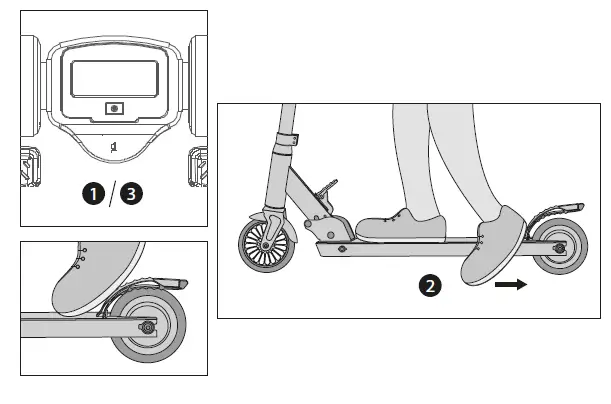 1 / 3

2