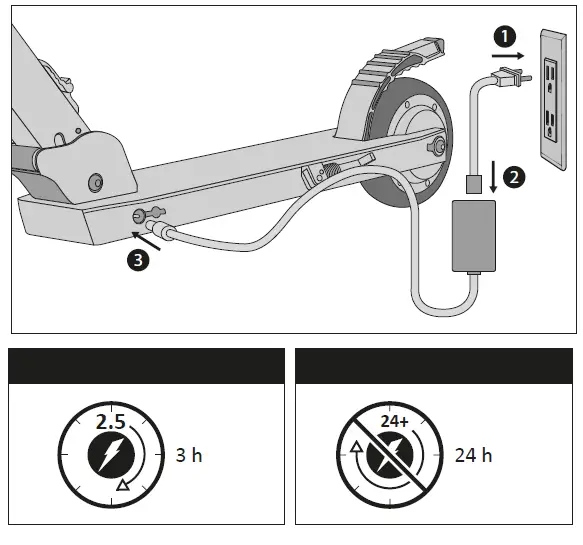 1
2
3

2.5
3 h

24+
24 h