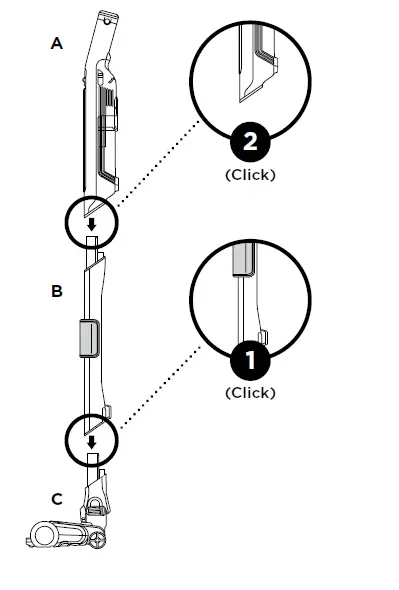 A

2
(Click)

B

1
(Click)

C