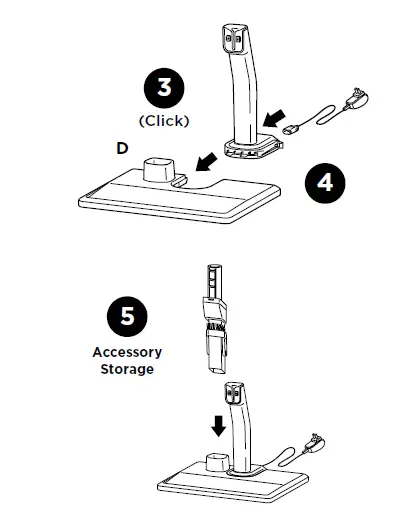 3
(Click)

D

4

5
Accessory Storage