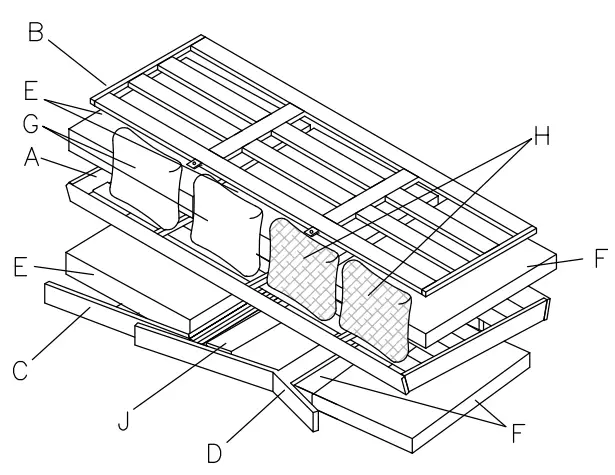 B
E
G
A
H
E
F
C
J
D
F