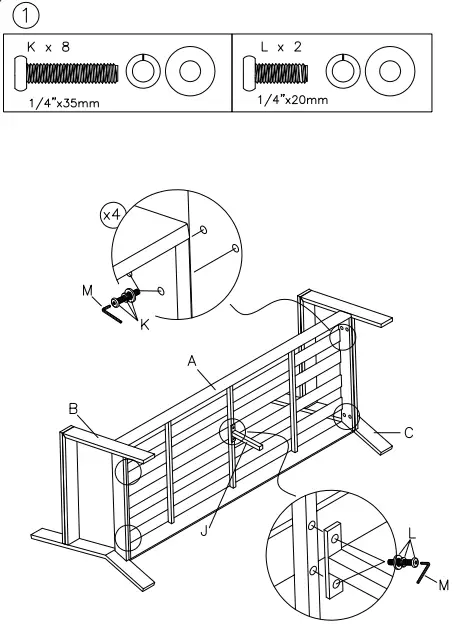 1

K x 8
1/4"x35mm

L x 2
1/4"x20mm

x4

M
K

A
B
C
J

L
M