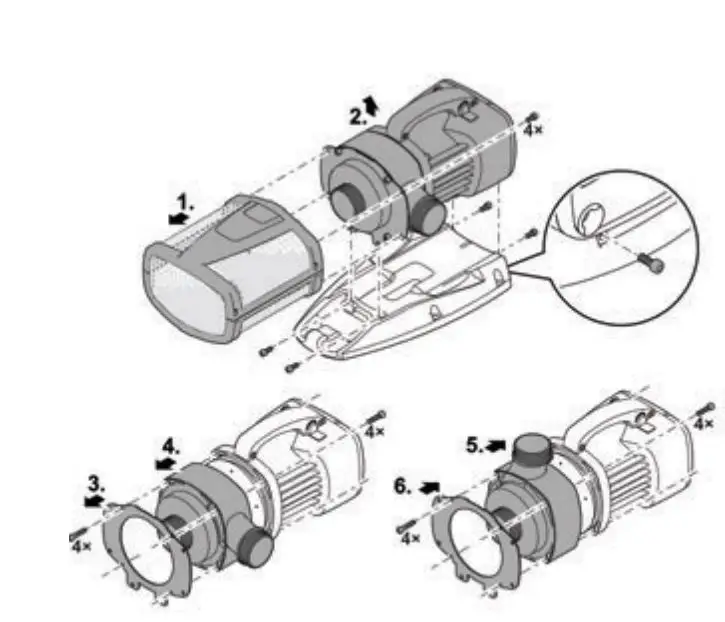 2.
4×
1.
4.
4×
3.
4×
5.
4×
6.
4×