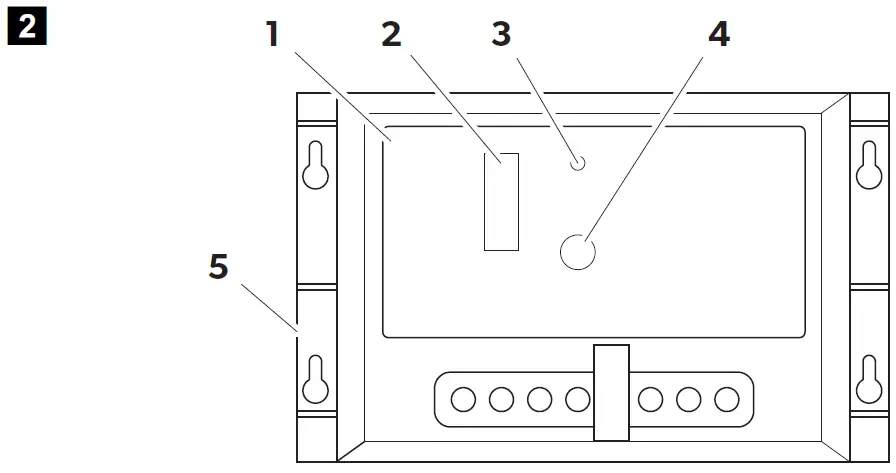 2

1 2 3 4

5