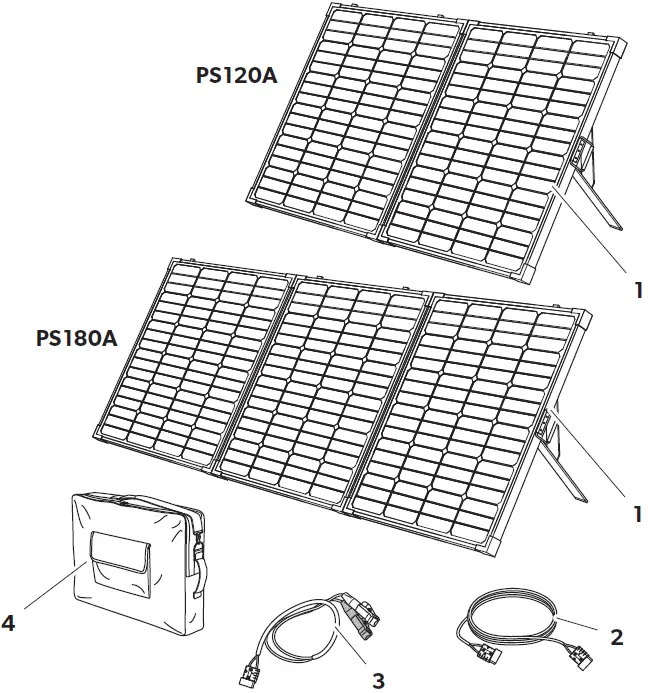 PS120A

1

PS180A

1

4

3

2