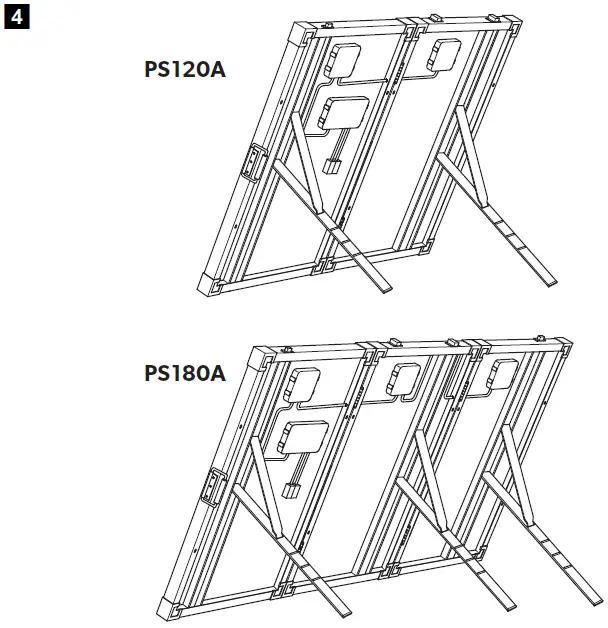 4

PS120A

PS180A