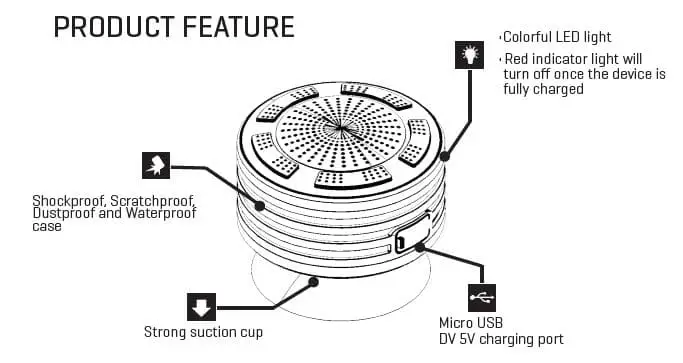 PRODUCT FEATURE

·Colorful LED light
·Red indicator light will turn off once the device is fully charged

Shockproof, Scratchproof, Dustproof and Waterproof case

Strong suction cup

Micro USB
DV 5V charging port