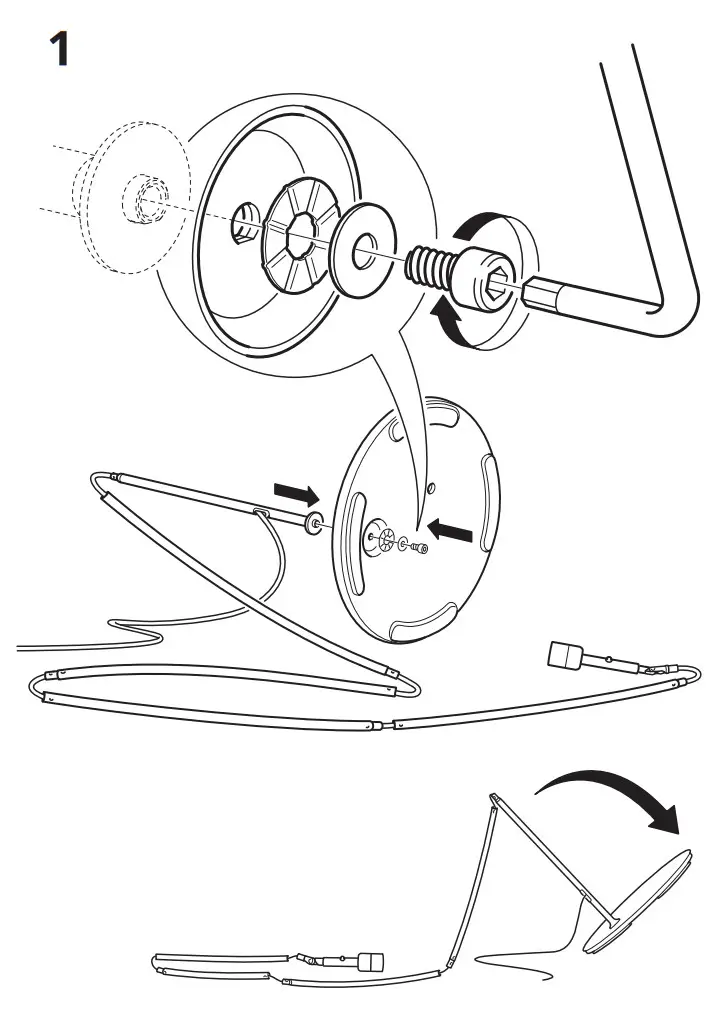 1