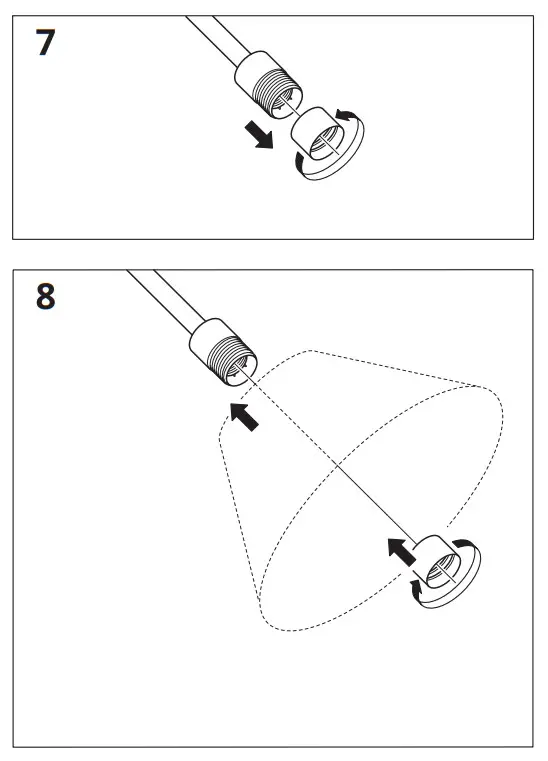 7

8