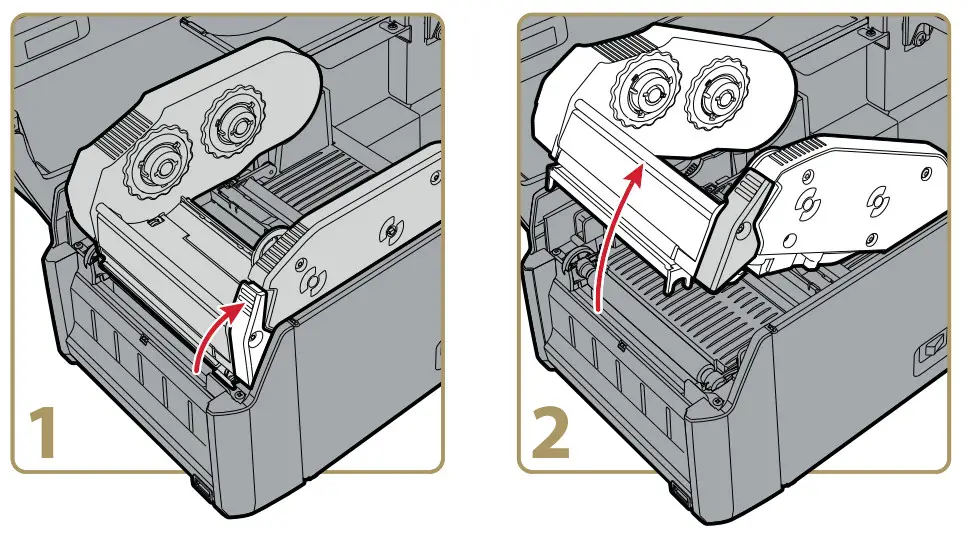 1

2