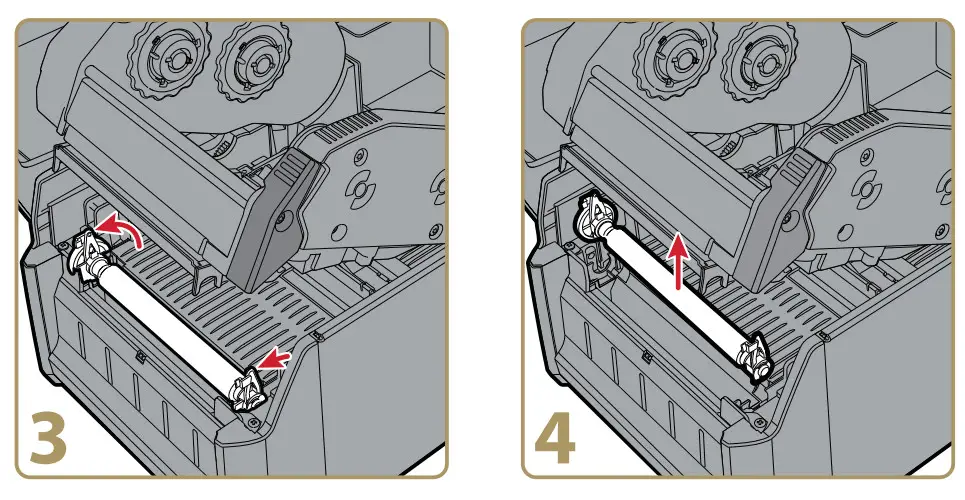 3

4