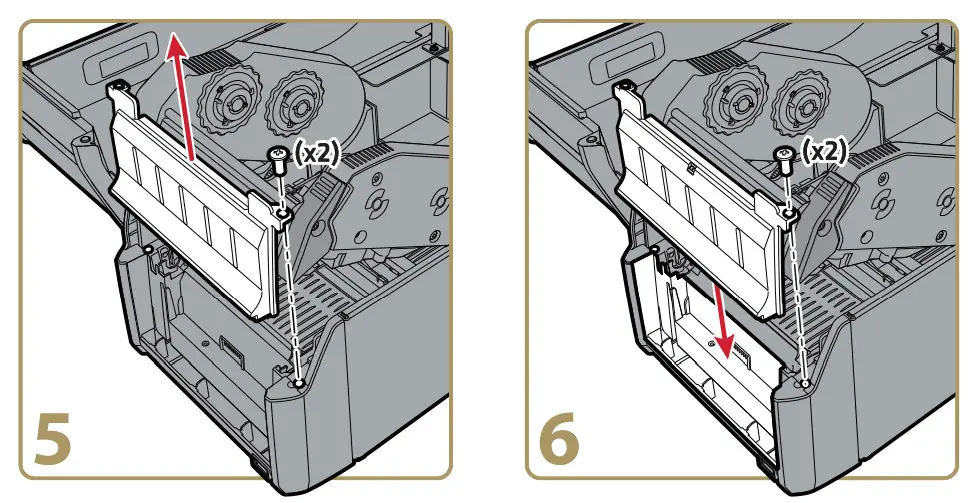 (x2)
5

(x2)
6