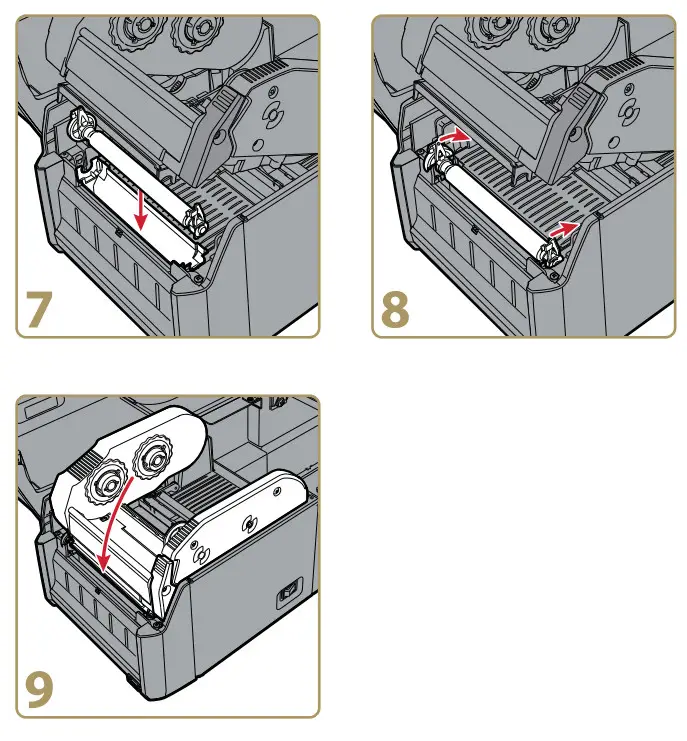 7

8

9