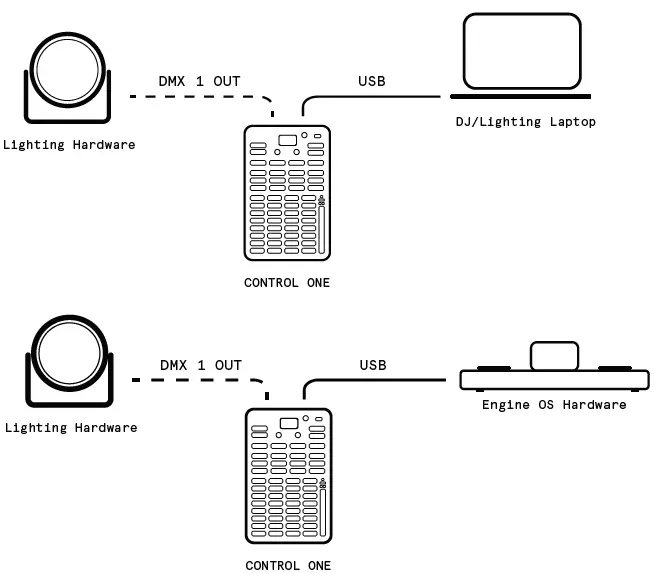 DMX 1 OUT

USB

Lighting Hardware

DJ/Lighting Laptop

CONTROL ONE

DMX 1 OUT

USB

Lighting Hardware

Engine OS Hardware

CONTROL ONE